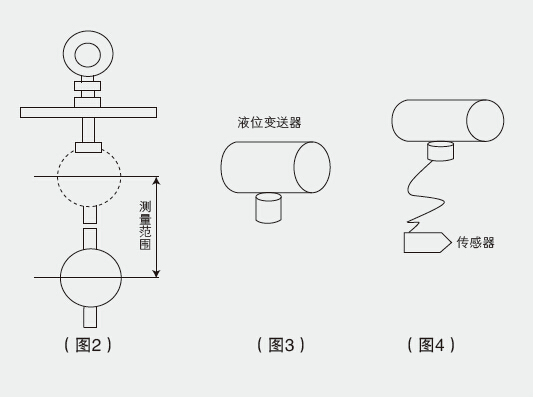 测量范围

（图2）

液位变送器

（图3）

传感器

（图4）